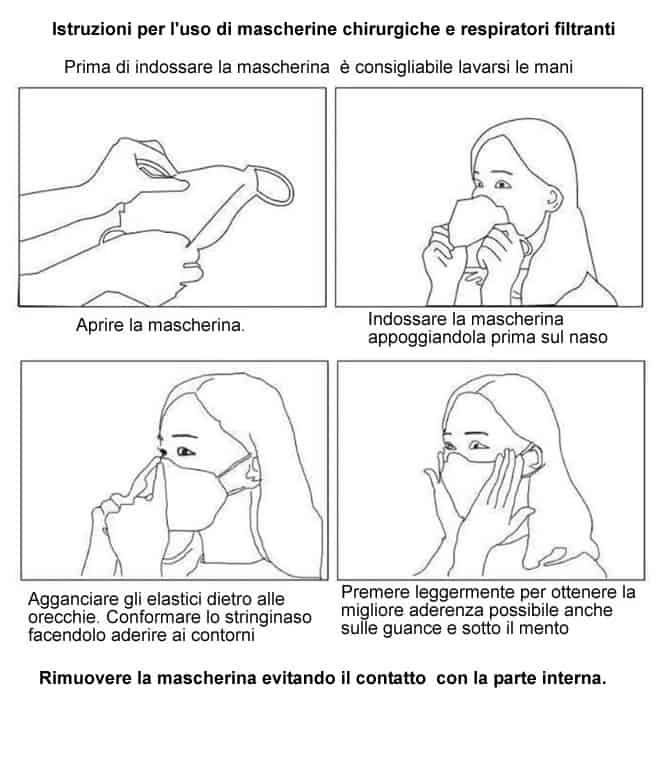 Istruzioni per l'uso di mascherine chirurgiche e respiratori filtranti

Prima di indossare la mascherina è consigliabile lavarsi le mani

Aprire la mascherina.

Indossare la mascherina appoggiandola prima sul naso

Agganciare gli elastici dietro alle orecchie. Conformare lo stringinaso facendolo aderire ai contorni

Premere leggermente per ottenere la migliore aderenza possibile anche sulle guance e sotto il mento

Rimuovere la mascherina evitando il contatto con la parte interna.