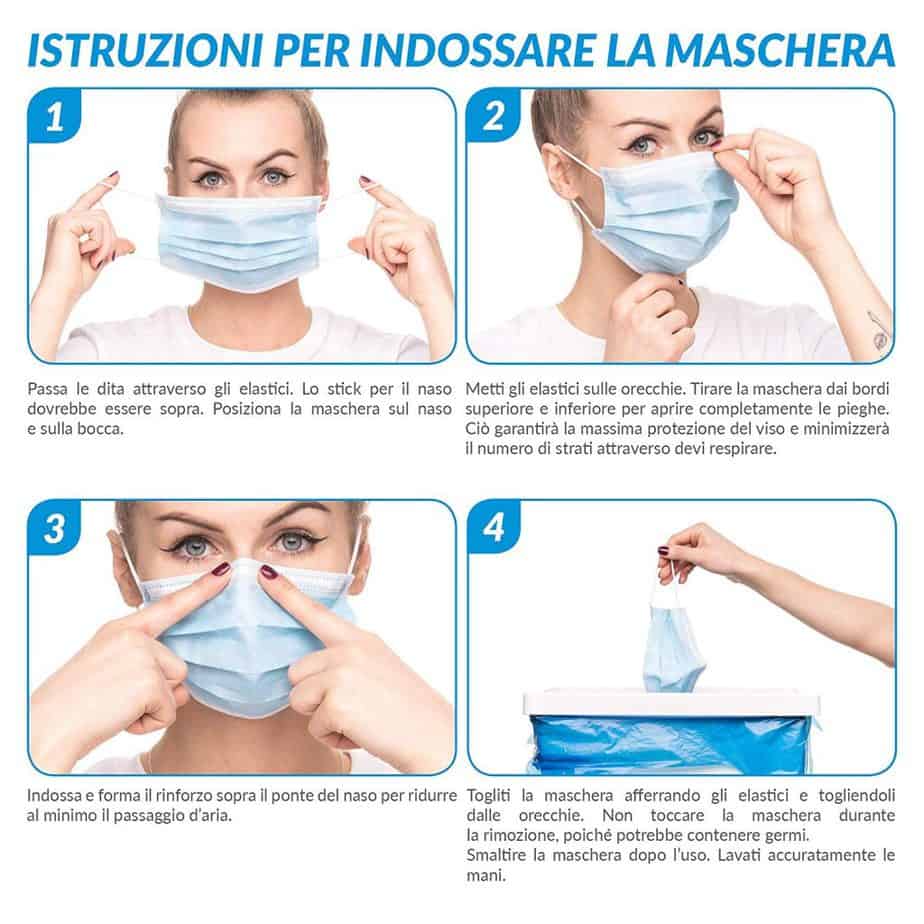 ISTRUZIONI PER INDOSSARE LA MASCHERA

1

Passa le dita attraverso gli elastici. Lo stick per il naso dovrebbe essere sopra. Posiziona la maschera sul naso e sulla bocca.

2

Metti gli elastici sulle orecchie. Tirare la maschera dai bordi superiore e inferiore per aprire completamente le pieghe. Ciò garantirà la massima protezione del viso e minimizzerà il numero di strati attraverso devi respirare.

3

Indossa e forma il rinforzo sopra il ponte del naso per ridurre al minimo il passaggio d'aria.

4

Togliti la maschera afferrando gli elastici e togliendoli dalle orecchie. Non toccare la maschera durante la rimozione, poiché potrebbe contenere germi.
Smaltire la maschera dopo l'uso. Lavati accuratamente le mani.